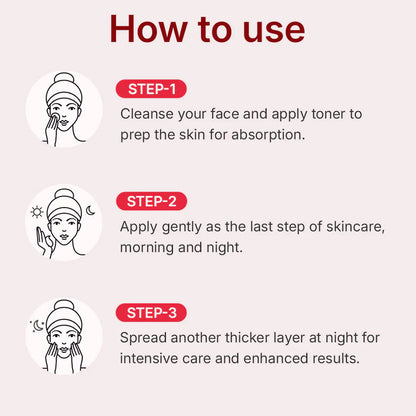 How to use

STEP-1
Cleanse your face and apply toner to prep the skin for absorption.

STEP-2
Apply gently as the last step of skincare, morning and night.

STEP-3
Spread another thicker layer at night for intensive care and enhanced results.